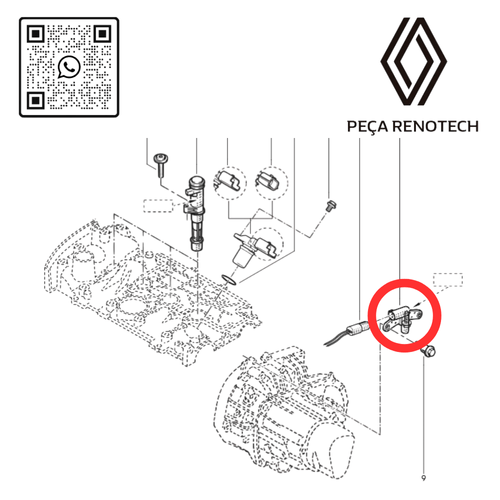 PEÇA RENOTECH

9